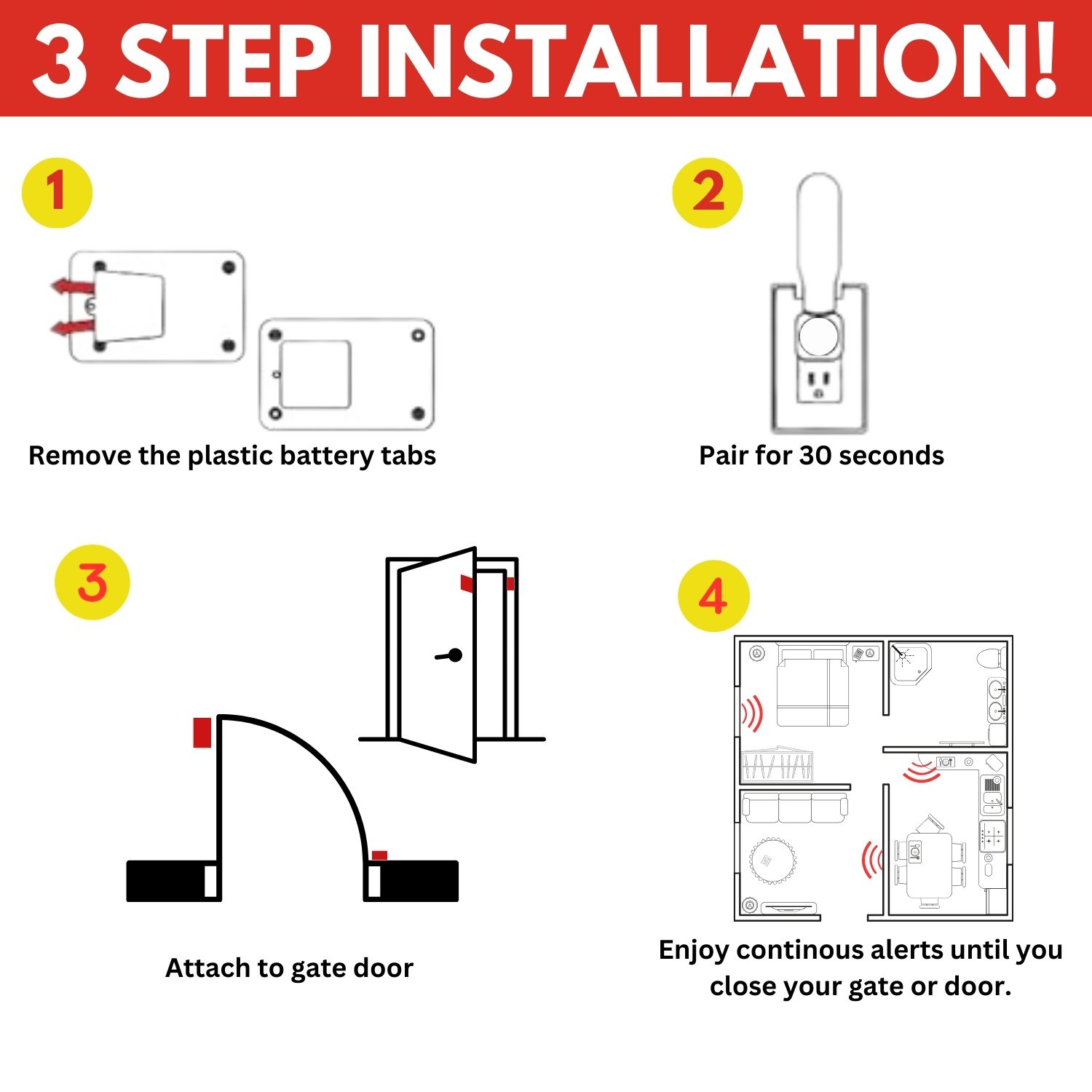 3 STEP INSTALLATION!

1

Remove the plastic battery tabs

2

Pair for 30 seconds

3

Attach to gate door

4

Enjoy continous alerts until you close your gate or door.