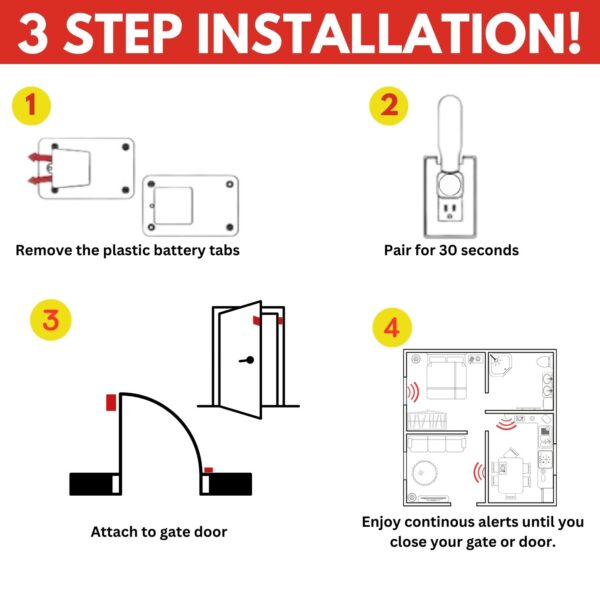 3 STEP INSTALLATION!

1

Remove the plastic battery tabs

2

Pair for 30 seconds

3

Attach to gate door

4

Enjoy continous alerts until you close your gate or door.