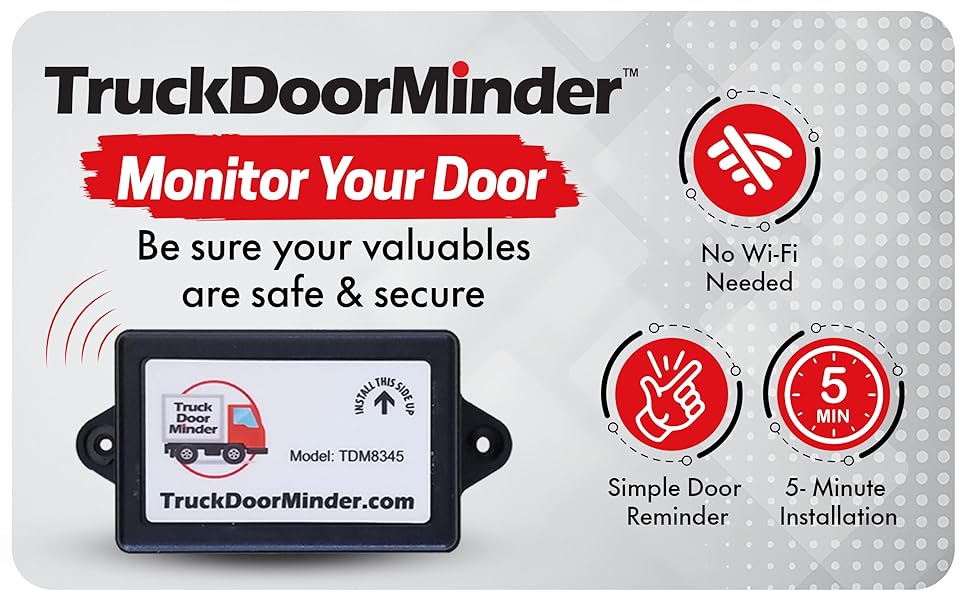 TruckDoorMinder™

Monitor Your Door

Be sure your valuables are safe & secure

Truck Door Minder

INSTALL THIS SIDE UP

Model: TDM8345

TruckDoorMinder.com

No Wi-Fi Needed

Simple Door Reminder

5 MIN

5- Minute Installation